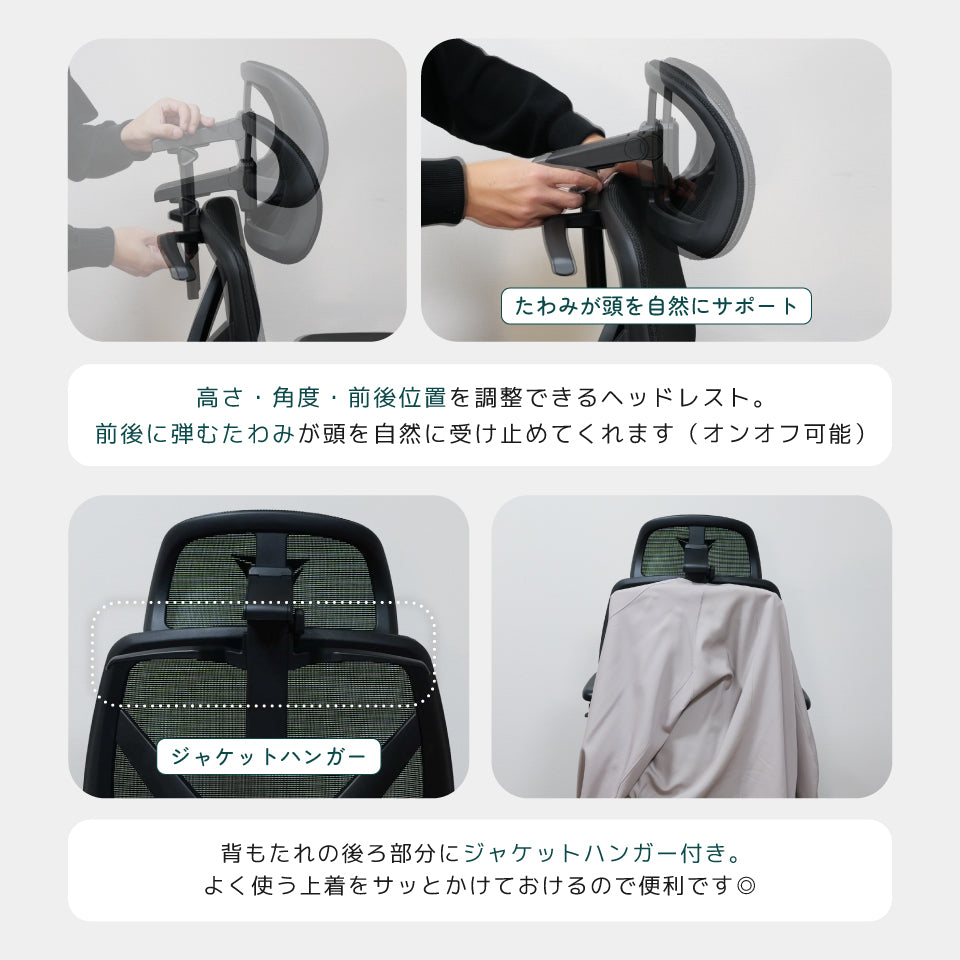 たわみが頭を自然にサポート

高さ・角度・前後位置を調整できるヘッドレスト。
前後に弾むたわみが頭を自然に受け止めてくれます（オンオフ可能）

ジャケットハンガー

背もたれの後ろ部分にジャケットハンガー付き。
よく使う上着をサッとかけておけるので便利です◎