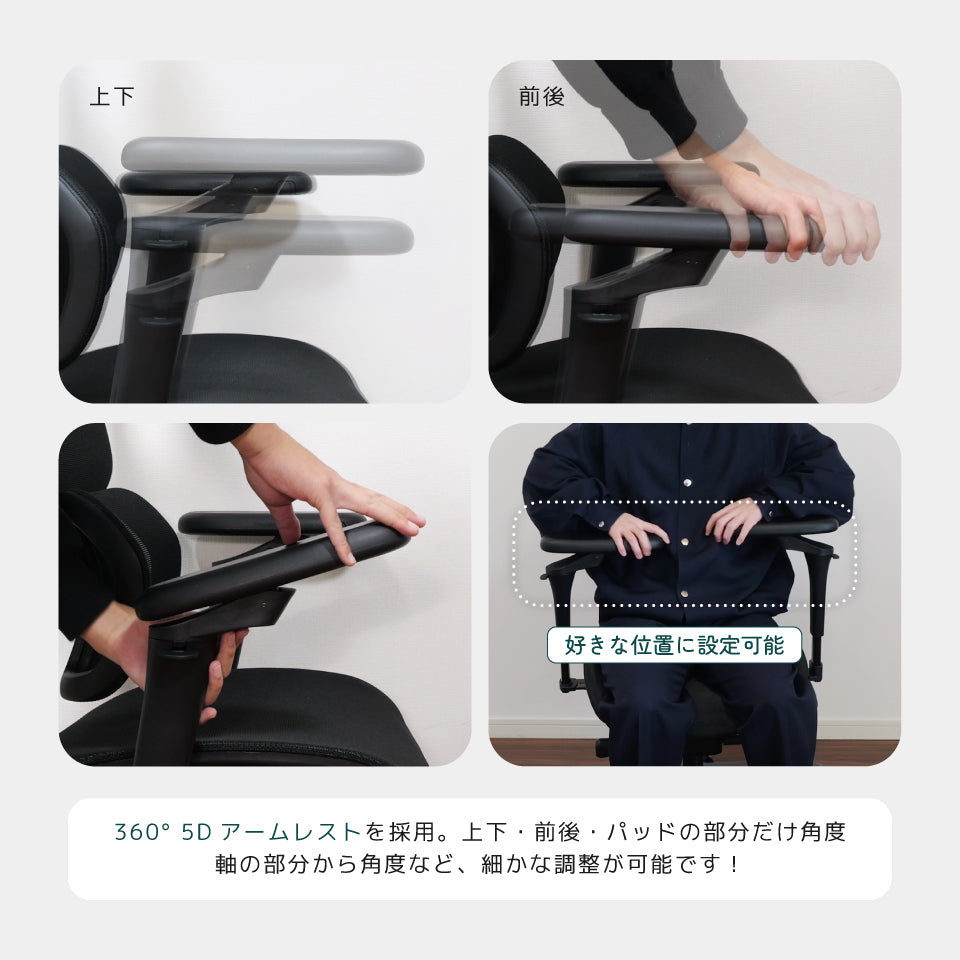 上下

前後

好きな位置に設定可能

360° 5D アームレストを採用。上下・前後・パッドの部分だけ角度
軸の部分から角度など、細かな調整が可能です！