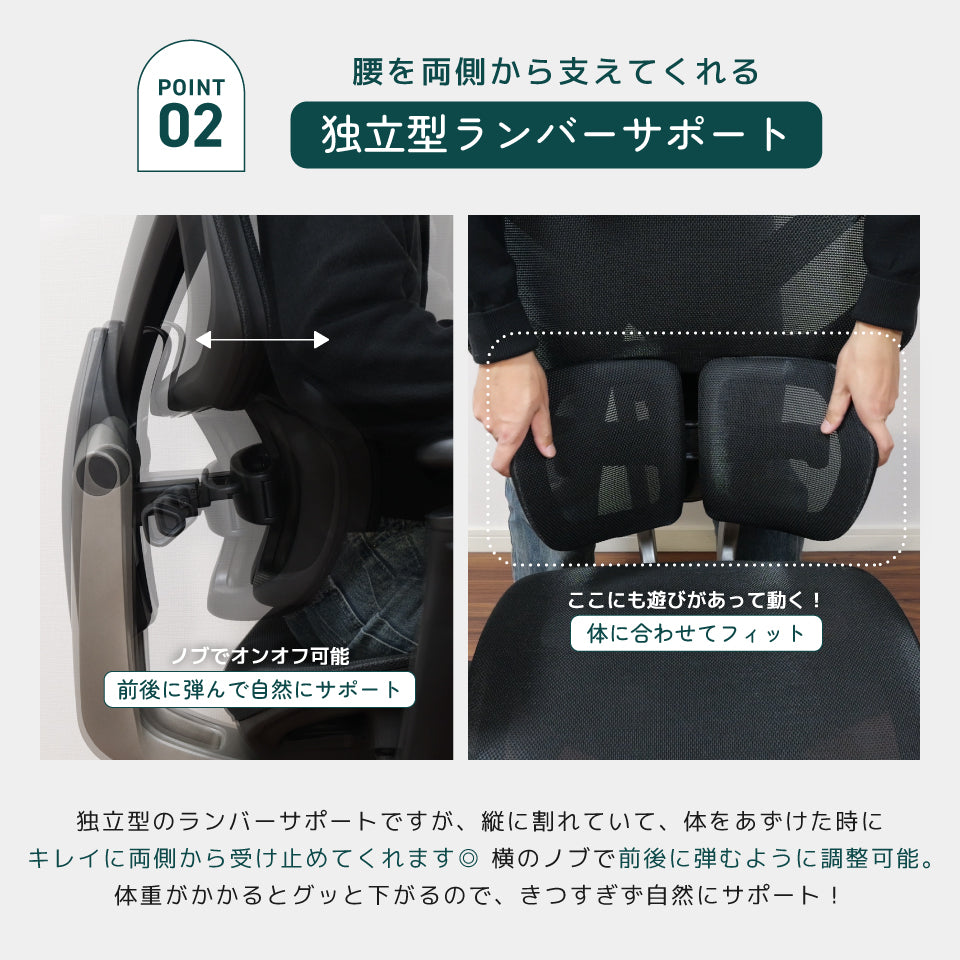 POINT
02

腰を両側から支えてくれる

独立型ランバーサポート

ノブでオンオフ可能
前後に弾んで自然にサポート

ここにも遊びがあって動く！
体に合わせてフィット

独立型のランバーサポートですが、縦に割れていて、体をあずけた時にキレイに両側から受け止めてくれます◎ 横のノブで前後に弾むように調整可能。体重がかかるとグッと下がるので、きつすぎず自然にサポート！