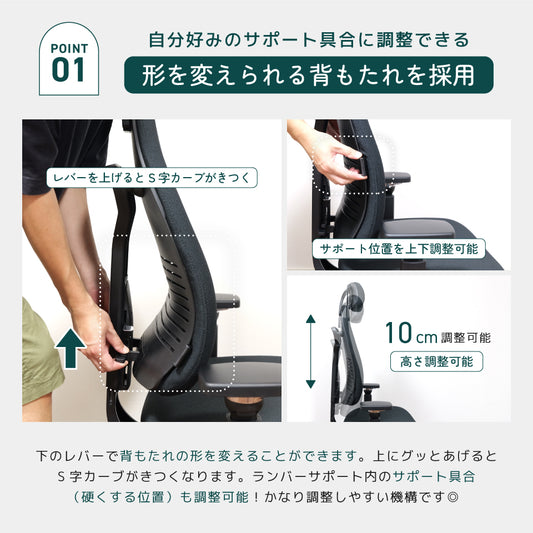 POINT 01

自分好みのサポート具合に調整できる
形を変えられる背もたれを採用

レバーを上げるとＳ字カーブがきつく

サポート位置を上下調整可能

10cm 調整可能
高さ調整可能

下のレバーで背もたれの形を変えることができます。上にグッとあげるとＳ字カーブがきつくなります。ランバーサポート内のサポート具合（硬くする位置）も調整可能！かなり調整しやすい機構です◎