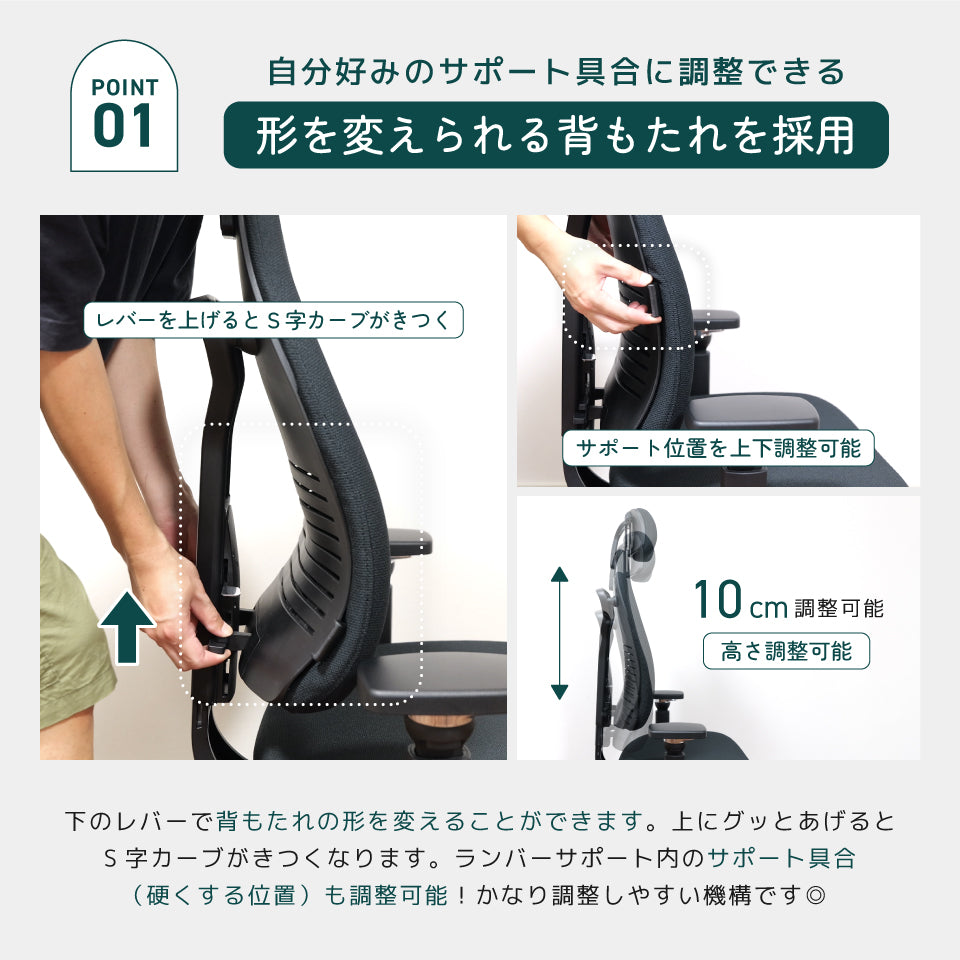 POINT
01

自分好みのサポート具合に調整できる

形を変えられる背もたれを採用

レバーを上げるとＳ字カーブがきつく

サポート位置を上下調整可能

10cm 調整可能

高さ調整可能

下のレバーで背もたれの形を変えることができます。上にグッとあげるとＳ字カーブがきつくなります。ランバーサポート内のサポート具合（硬くする位置）も調整可能！かなり調整しやすい機構です◎