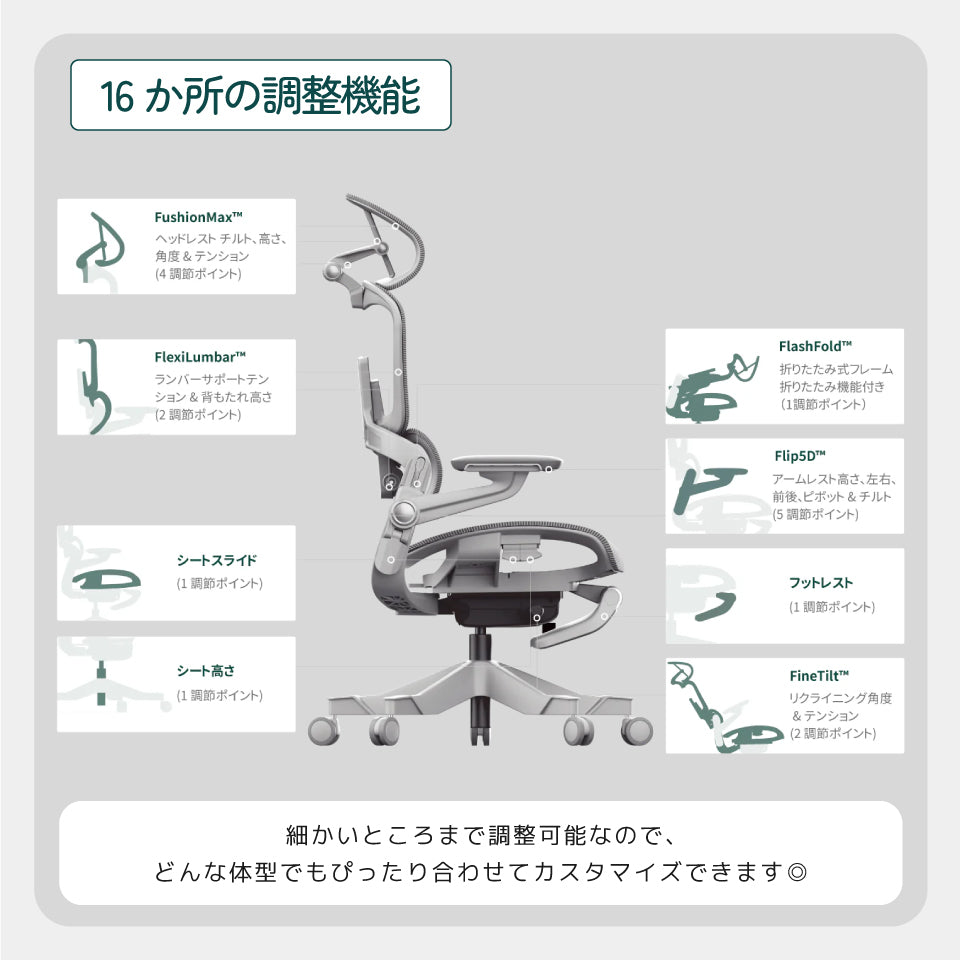 16 か所の調整機能

FushionMax™
ヘッドレスト チルト、高さ、角度 & テンション
(4 調節ポイント)

FlexiLumbar™
ランバーサポートテンション & 背もたれ高さ
(2 調節ポイント)

シートスライド
(1 調節ポイント)

シート高さ
(1 調節ポイント)

FlashFold™
折りたたみ式フレーム
折りたたみ機能付き
(1調節ポイント)

Flip5D™
アームレスト高さ、左右、前後、ピボット & チルト
(5 調節ポイント)

フットレスト
(1 調節ポイント)

FineTilt™
リクライニング角度 & テンション
(2 調節ポイント)

細かいところまで調整可能なので、
どんな体型でもぴったり合わせてカスタマイズできます◎